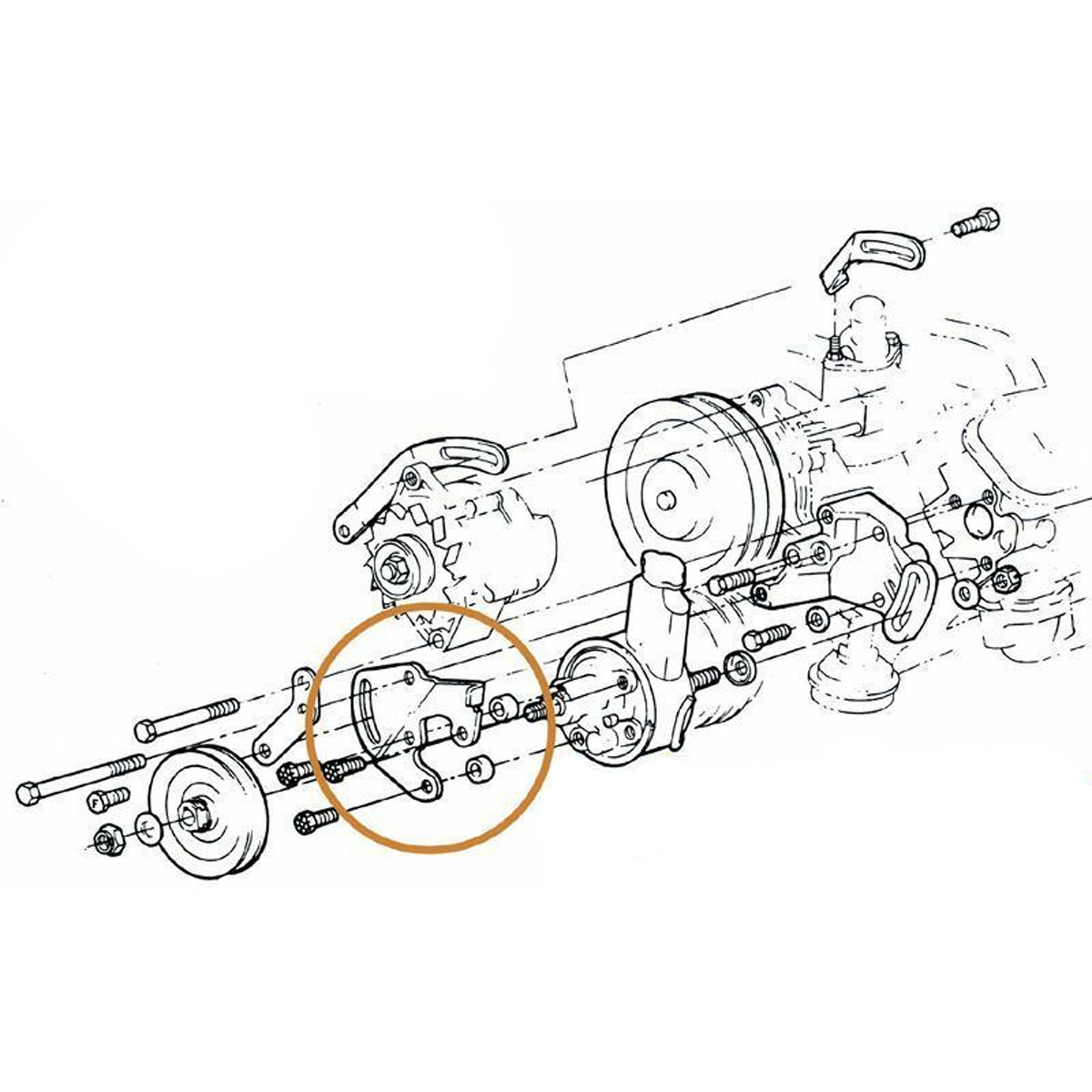 F