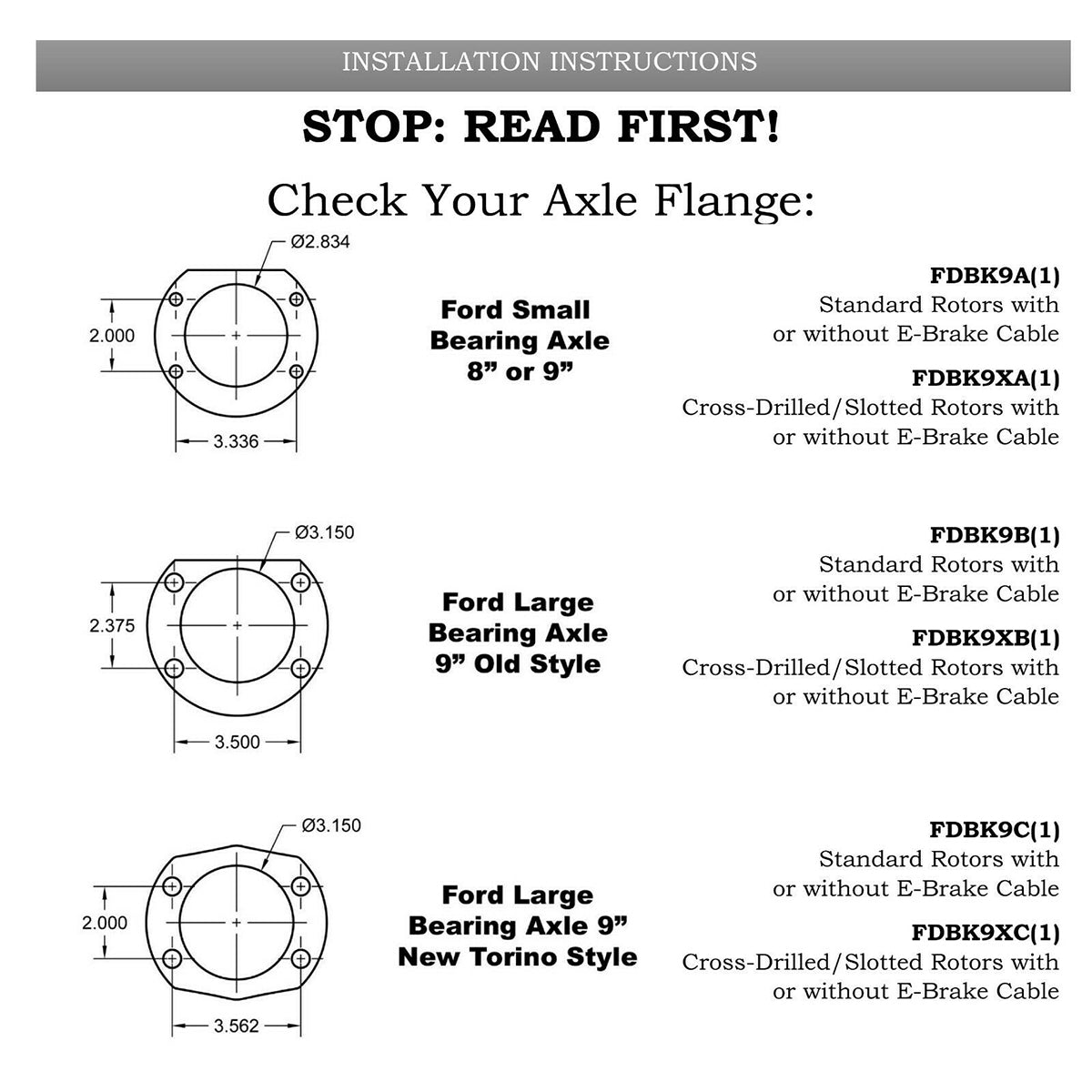 INSTALLATION INSTRUCTIONS

STOP: READ FIRST!

Check Your Axle Flange:

Ø2.834

2.000

3.336

Ford Small Bearing Axle 8” or 9”

FDBK9A(1)
Standard Rotors with or without E-Brake Cable

FDBK9XA(1)
Cross-Drilled/Slotted Rotors with or without E-Brake Cable

Ø3.150

2.375

3.500

Ford Large Bearing Axle 9” Old Style

FDBK9B(1)
Standard Rotors with or without E-Brake Cable

FDBK9XB(1)
Cross-Drilled/Slotted Rotors with or without E-Brake Cable

Ø3.150

2.000

3.562

Ford Large Bearing Axle 9” New Torino Style

FDBK9C(1)
Standard Rotors with or without E-Brake Cable

FDBK9XC(1)
Cross-Drilled/Slotted Rotors with or without E-Brake Cable